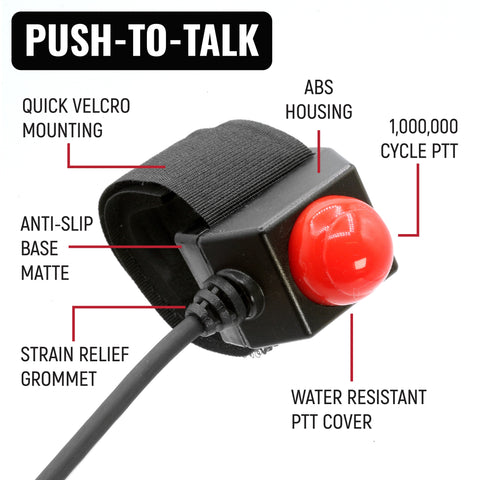 PUSH-TO-TALK

QUICK VELCRO MOUNTING

ABS HOUSING

1,000,000 CYCLE PTT

ANTI-SLIP BASE MATTE

STRAIN RELIEF GROMMET

WATER RESISTANT PTT COVER