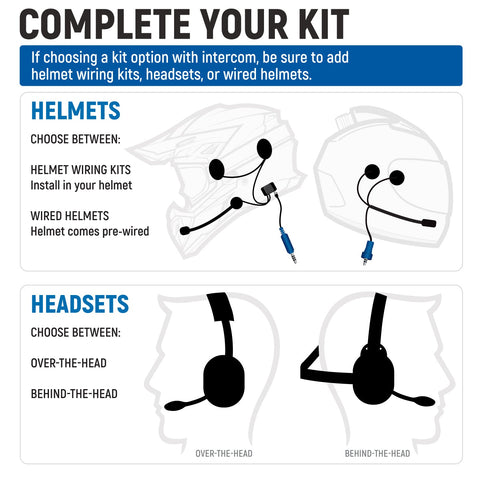 COMPLETE YOUR KIT

If choosing a kit option with intercom, be sure to add helmet wiring kits, headsets, or wired helmets.

HELMETS

CHOOSE BETWEEN:

HELMET WIRING KITS
Install in your helmet

WIRED HELMETS
Helmet comes pre-wired

HEADSETS

CHOOSE BETWEEN:

OVER-THE-HEAD

BEHIND-THE-HEAD

OVER-THE-HEAD

BEHIND-THE-HEAD