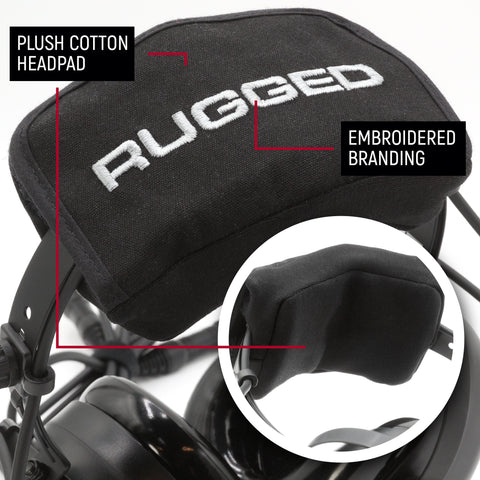 PLUSH COTTON HEADPAD

RUGGED

EMBROIDERED BRANDING