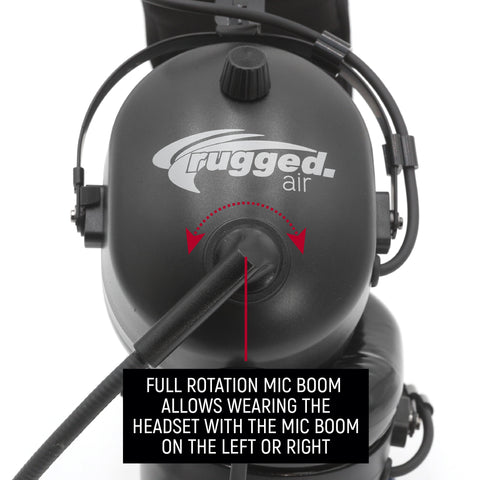 rugged.
air

FULL ROTATION MIC BOOM ALLOWS WEARING THE HEADSET WITH THE MIC BOOM ON THE LEFT OR RIGHT